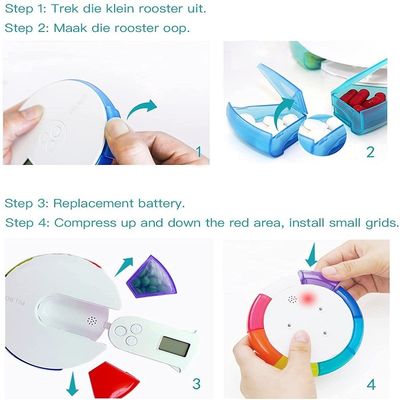 Step 1: Trek die klein rooster uit.
Step 2: Maak die rooster oop.

1

2

Step 3: Replacement battery.
Step 4: Compress up and down the red area, install small grids.

3

4